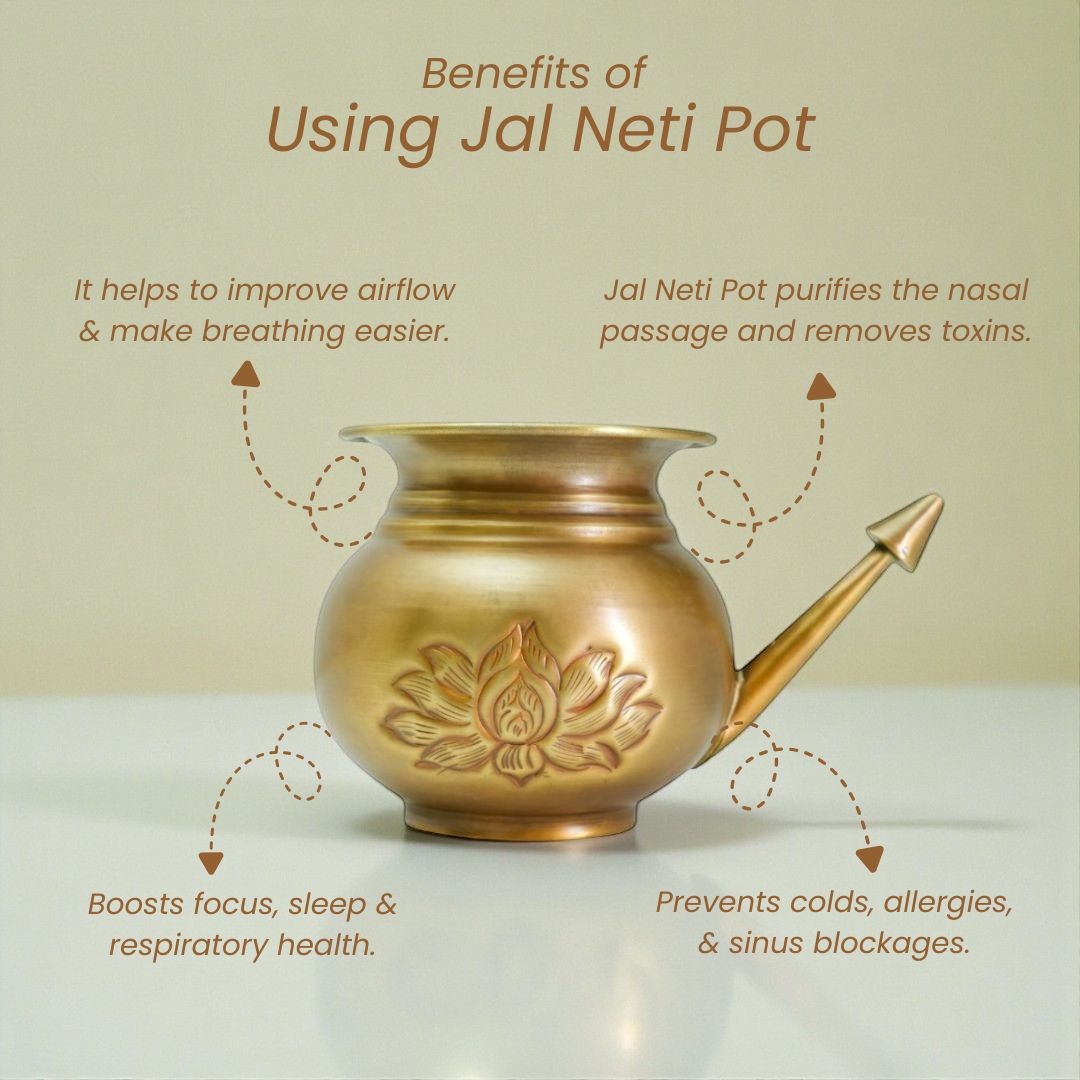 Benefits of
Using Jal Neti Pot

It helps to improve airflow & make breathing easier.

Jal Neti Pot purifies the nasal passage and removes toxins.

Boosts focus, sleep & respiratory health.

Prevents colds, allergies, & sinus blockages.