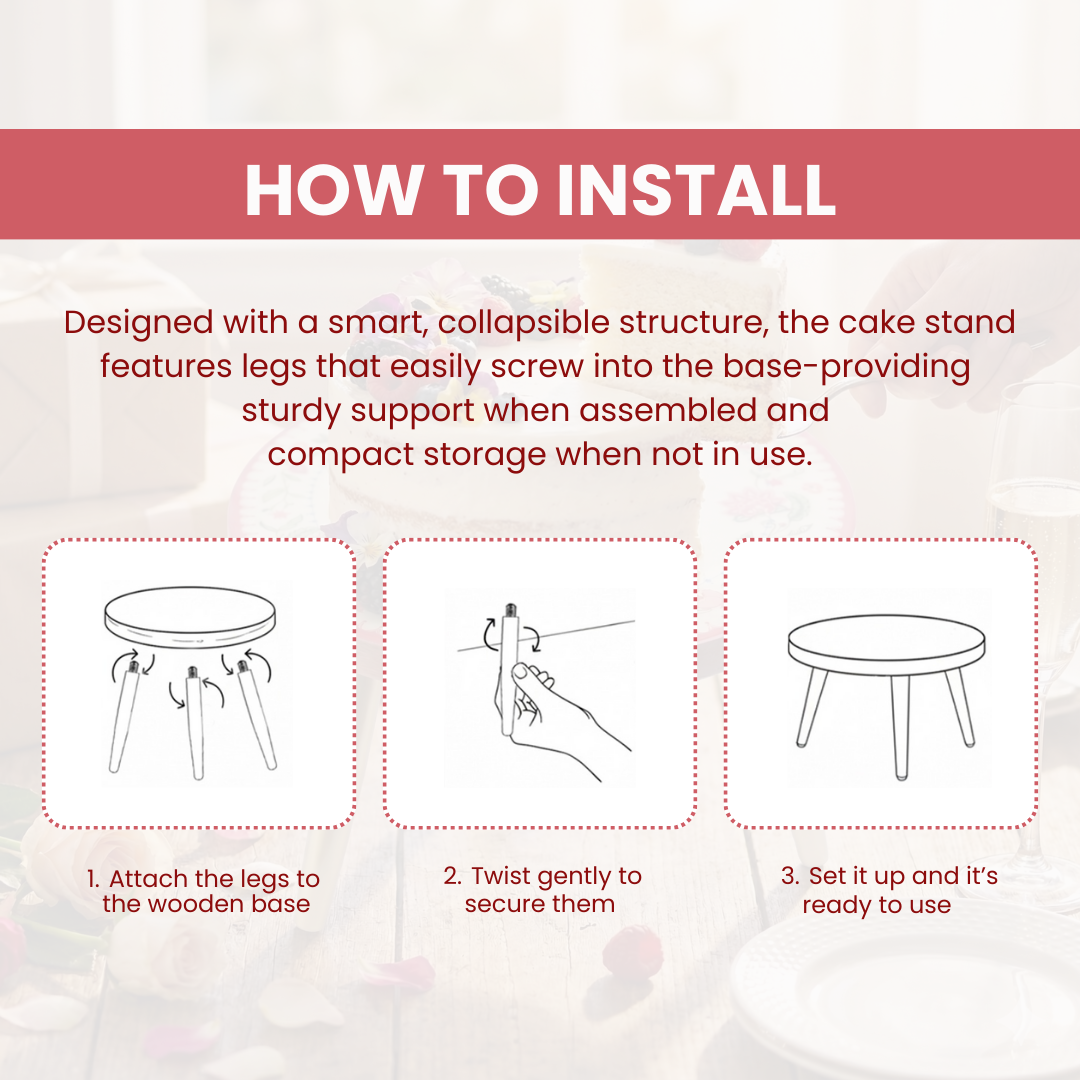 HOW TO INSTALL

Designed with a smart, collapsible structure, the cake stand features legs that easily screw into the base-providing sturdy support when assembled and compact storage when not in use.

1. Attach the legs to the wooden base

2. Twist gently to secure them

3. Set it up and it's ready to use