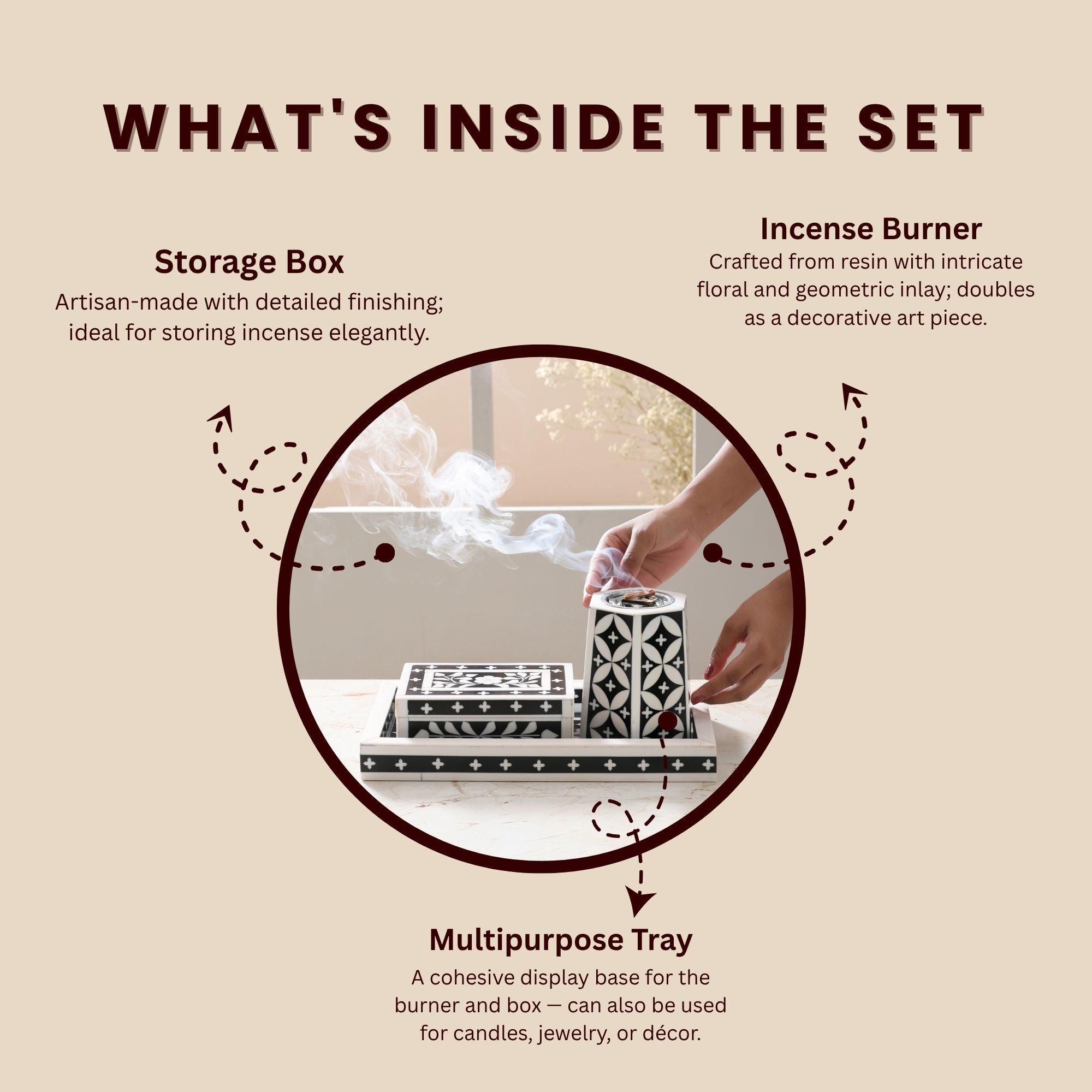 WHAT'S INSIDE THE SET

Storage Box
Artisan-made with detailed finishing; ideal for storing incense elegantly.

Incense Burner
Crafted from resin with intricate floral and geometric inlay; doubles as a decorative art piece.

Multipurpose Tray
A cohesive display base for the burner and box — can also be used for candles, jewelry, or décor.